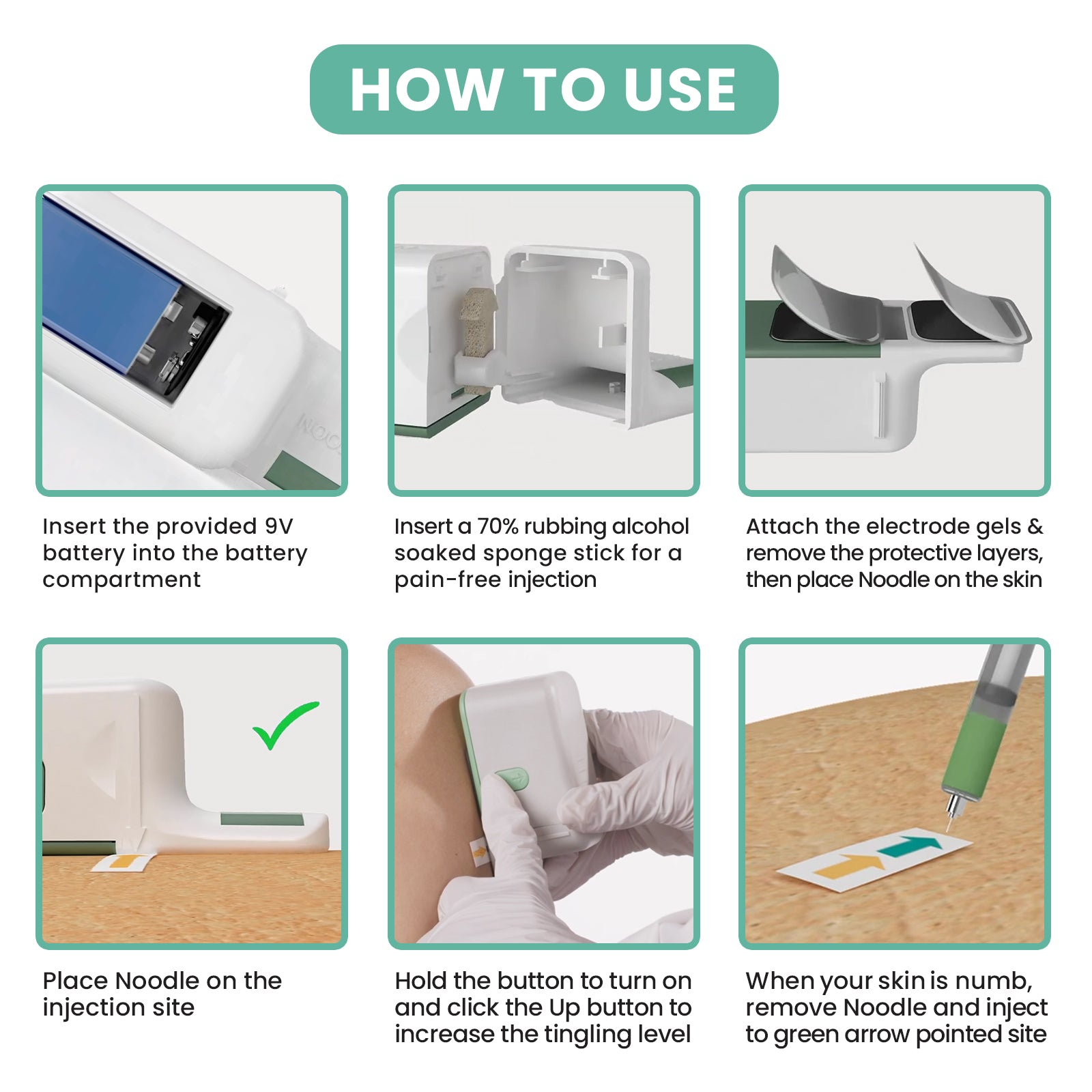 HOW TO USE

Insert the provided 9V battery into the battery compartment

Insert a 70% rubbing alcohol soaked sponge stick for a pain-free injection

Attach the electrode gels & remove the protective layers, then place Noodle on the skin

Place Noodle on the injection site

Hold the button to turn on and click the Up button to increase the tingling level

When your skin is numb, remove Noodle and inject to green arrow pointed site